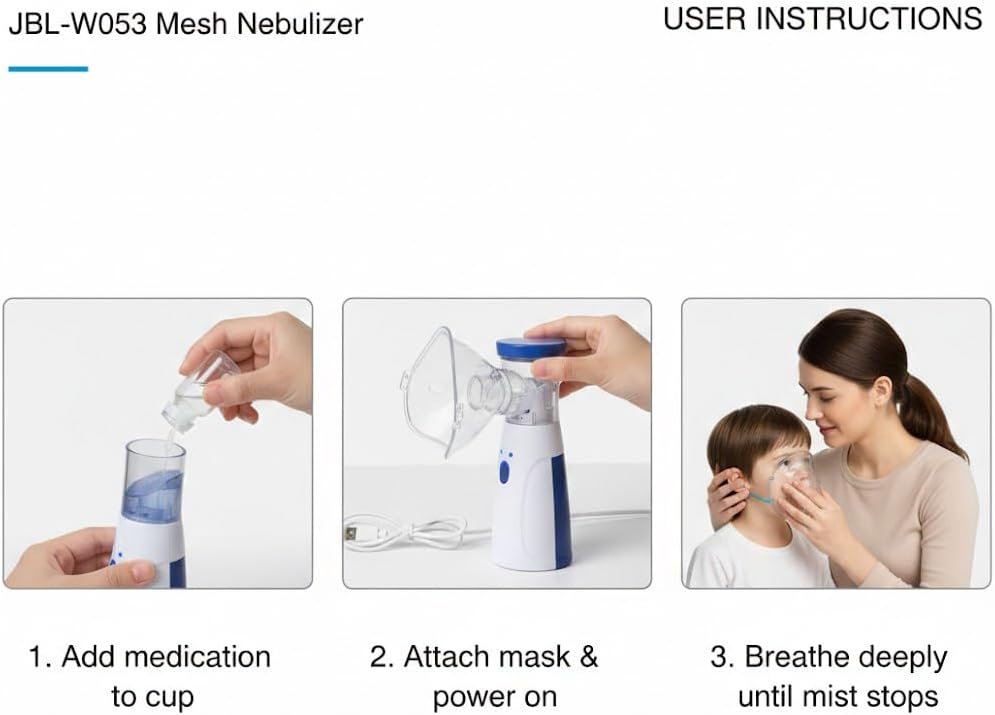 JBL-W053 Mesh Nebulizer

USER INSTRUCTIONS

1. Add medication to cup

2. Attach mask & power on

3. Breathe deeply until mist stops