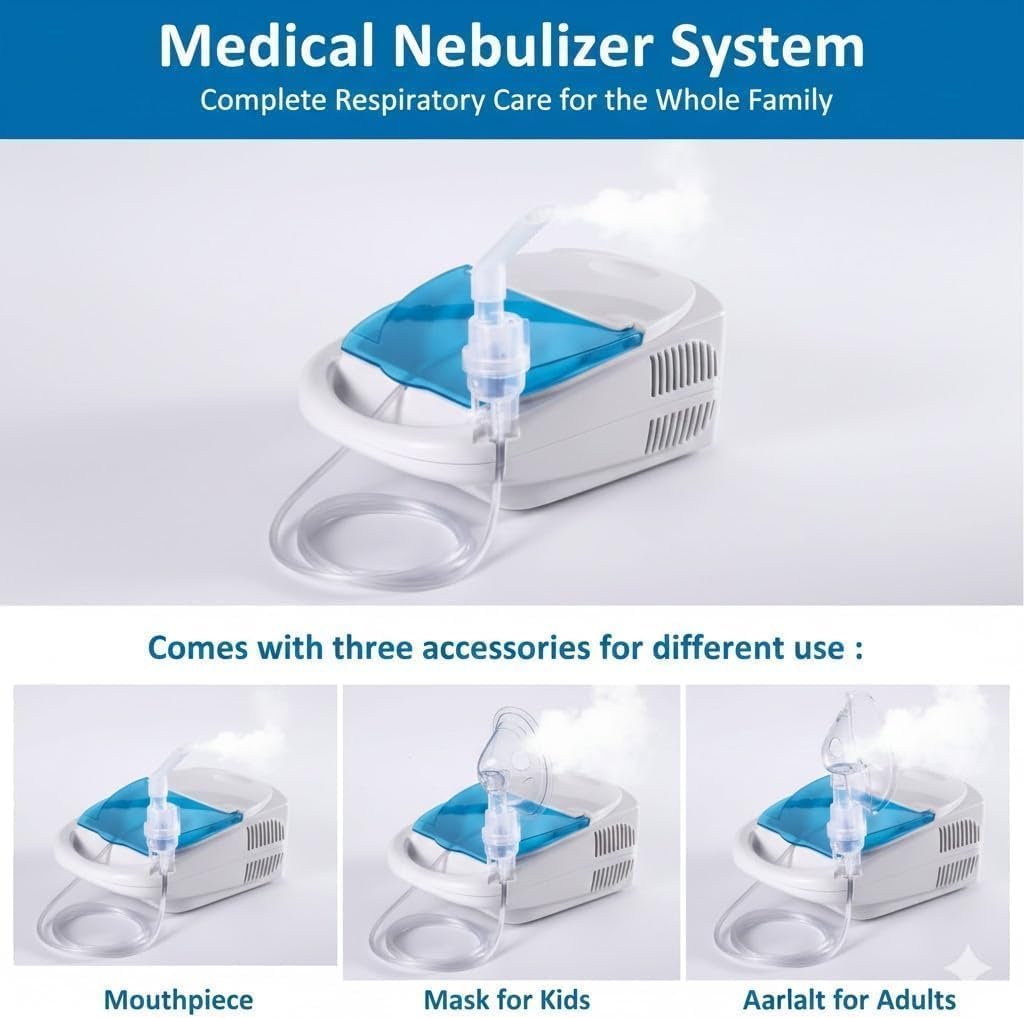 Medical Nebulizer System

Complete Respiratory Care for the Whole Family

Comes with three accessories for different use :

Mouthpiece

Mask for Kids

Aarlalt for Adults