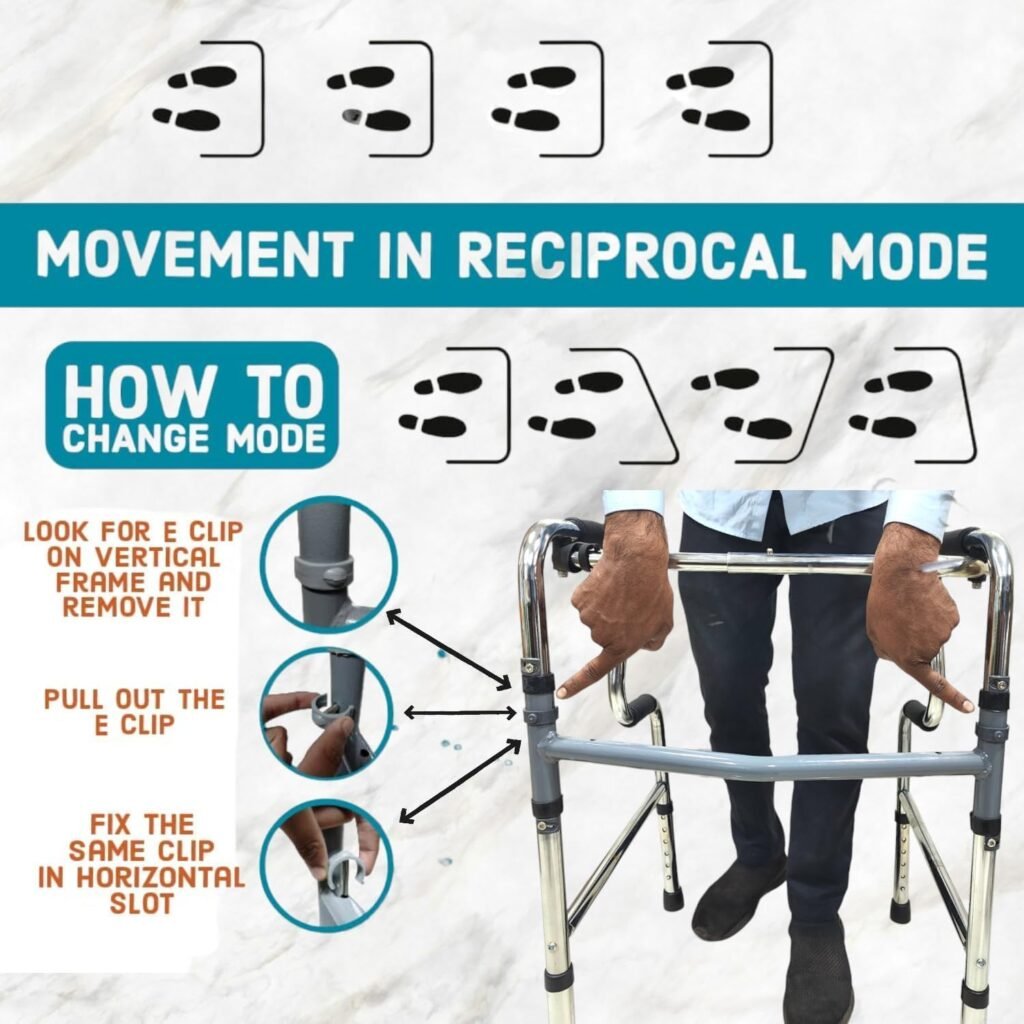 MOVEMENT IN RECIPROCAL MODE

HOW TO CHANGE MODE

LOOK FOR E CLIP ON VERTICAL FRAME AND REMOVE IT

PULL OUT THE E CLIP

FIX THE SAME CLIP IN HORIZONTAL SLOT