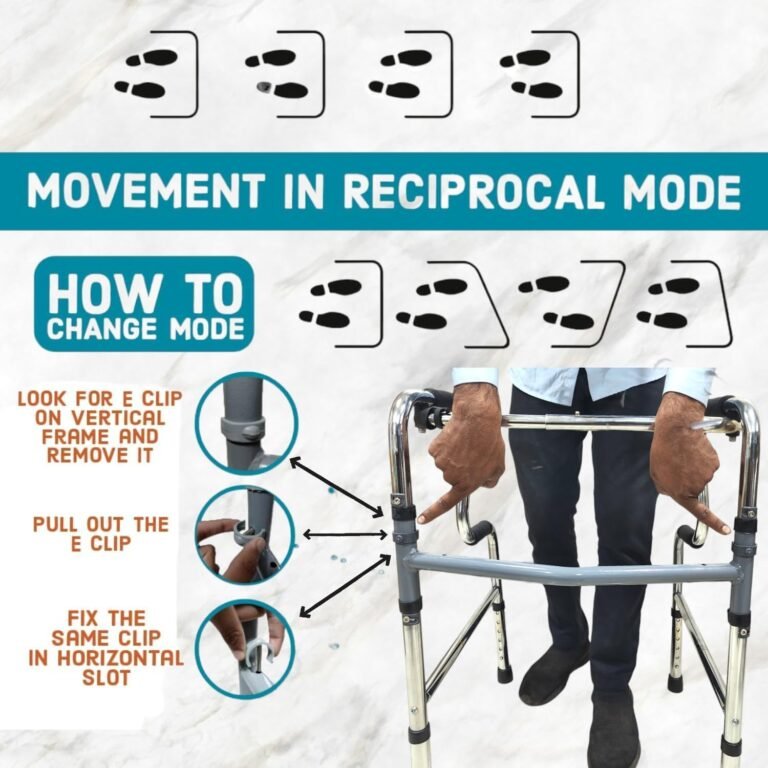 MOVEMENT IN RECIPROCAL MODE

HOW TO CHANGE MODE

LOOK FOR E CLIP ON VERTICAL FRAME AND REMOVE IT

PULL OUT THE E CLIP

FIX THE SAME CLIP IN HORIZONTAL SLOT